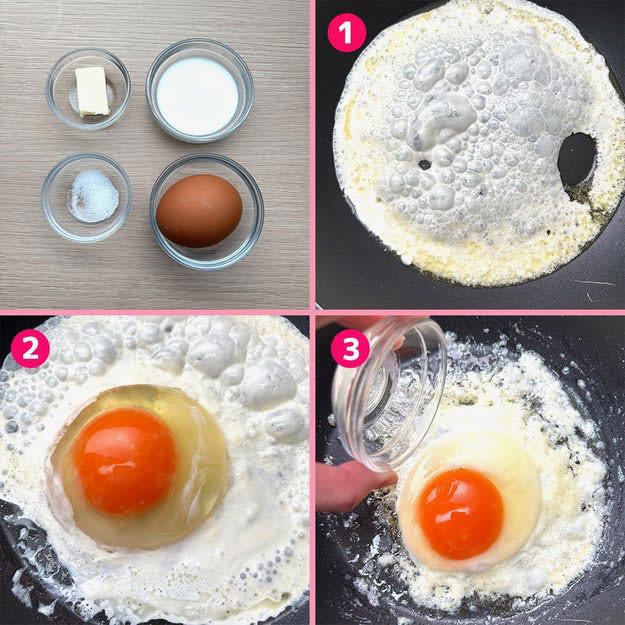 1
2
3