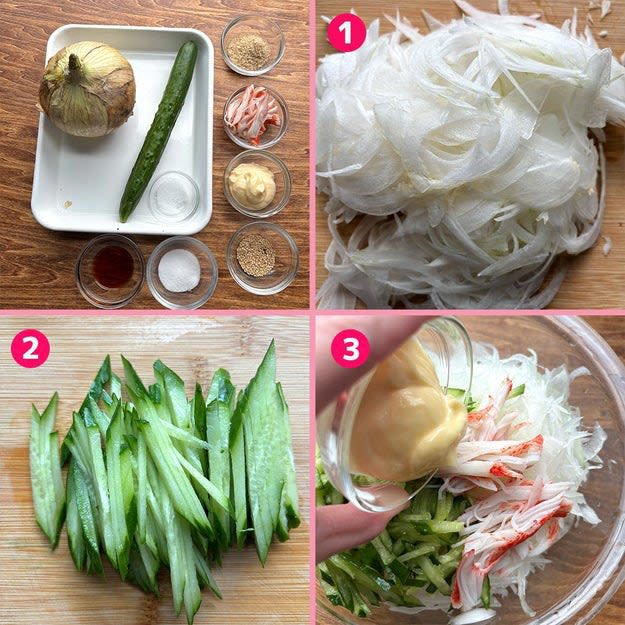 1

2

3