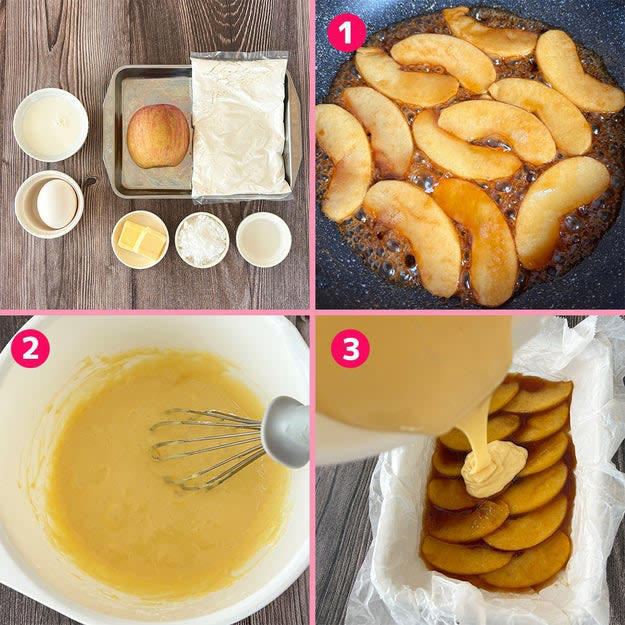 1

2

3