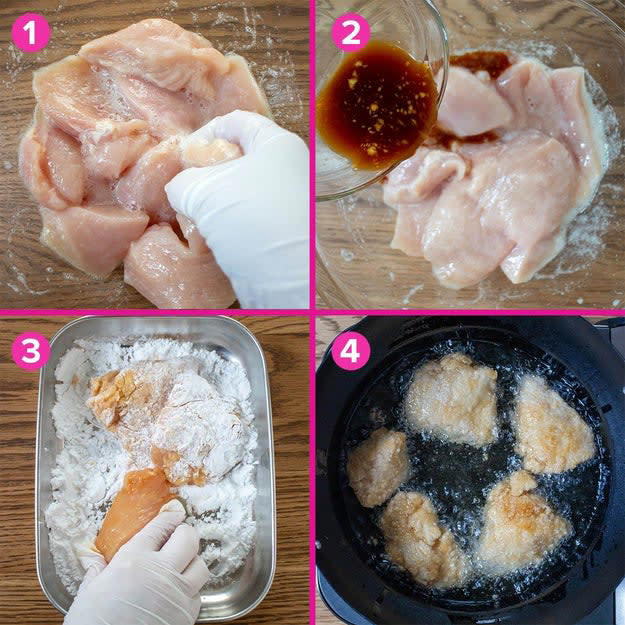 1
2
3
4